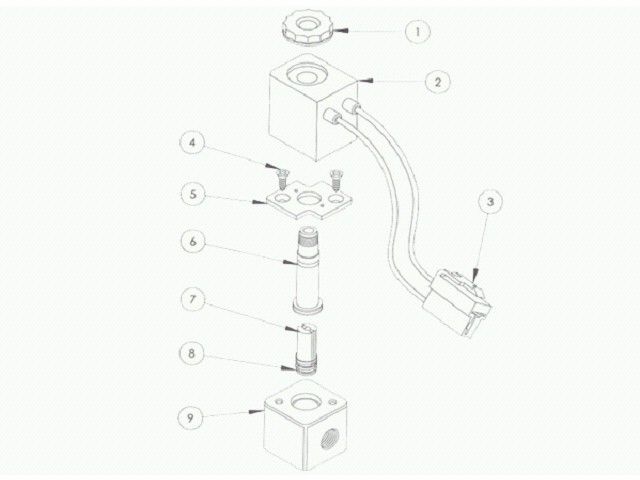 1
2
4
5
3
6
7
8
9